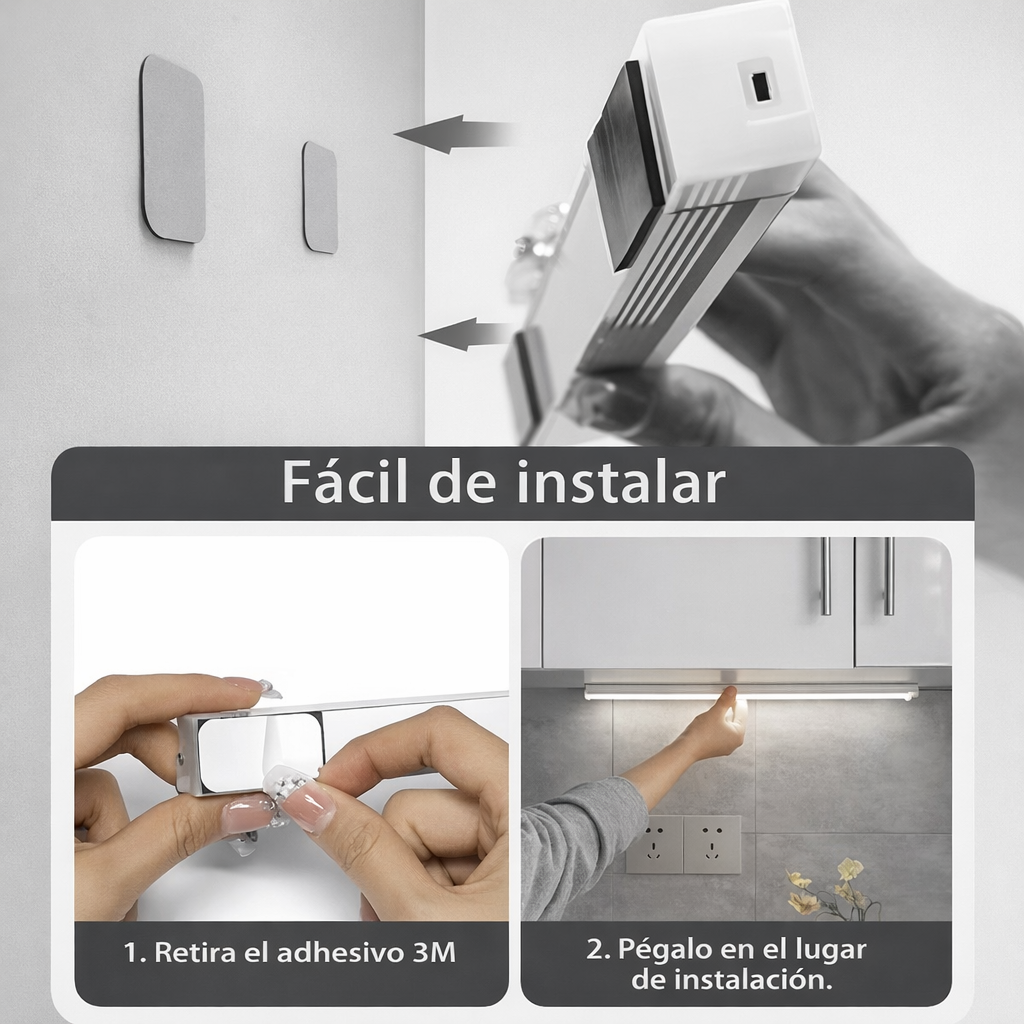 Fácil de instalar

1. Retira el adhesivo 3M

2. Pégalo en el lugar de instalación.